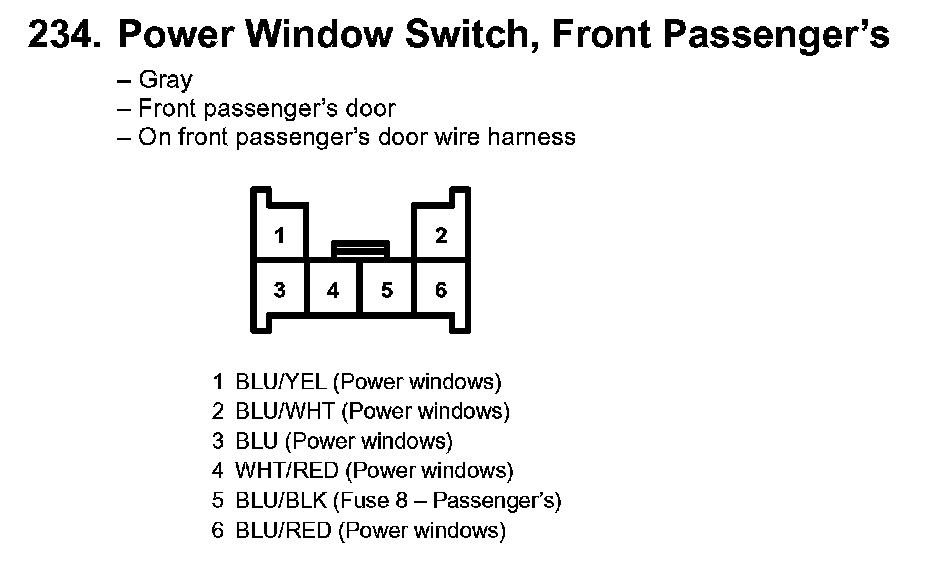 234. Power Window Switch, Front Passenger's

– Gray
– Front passenger's door
– On front passenger's door wire harness

1
2
3
4
5
6

1 BLU/YEL (Power windows)
2 BLU/WHT (Power windows)
3 BLU (Power windows)
4 WHT/RED (Power windows)
5 BLU/BLK (Fuse 8 – Passenger's)
6 BLU/RED (Power windows)