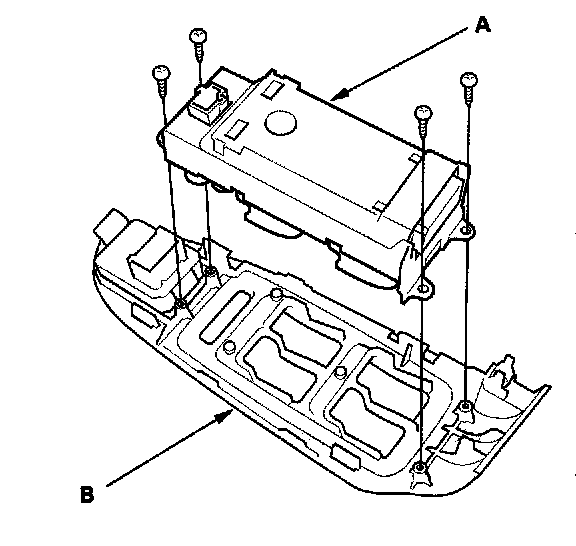 A

B