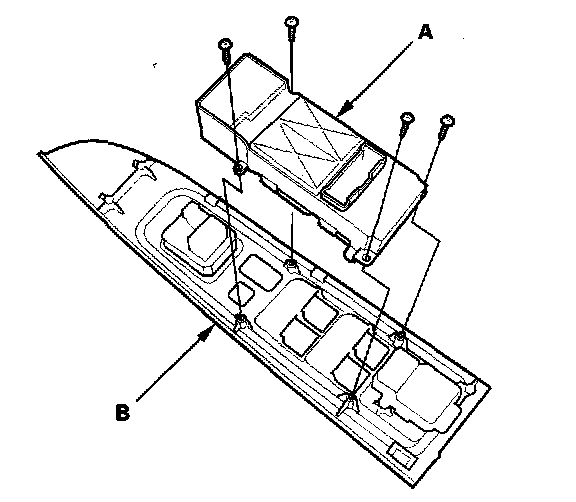 A

B