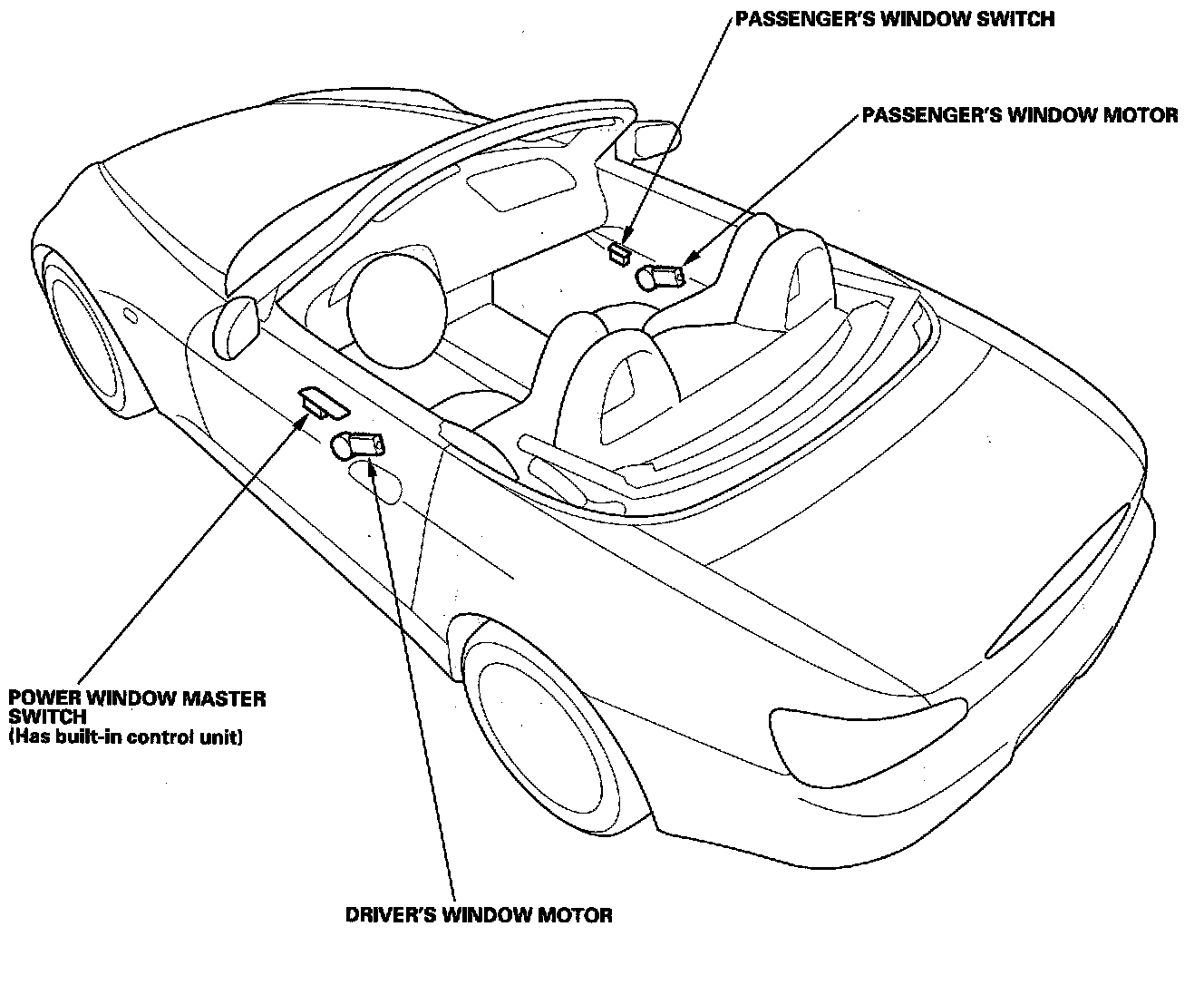 PASSENGER'S WINDOW SWITCH

PASSENGER'S WINDOW MOTOR

POWER WINDOW MASTER SWITCH
(Has built-in control unit)

DRIVER'S WINDOW MOTOR