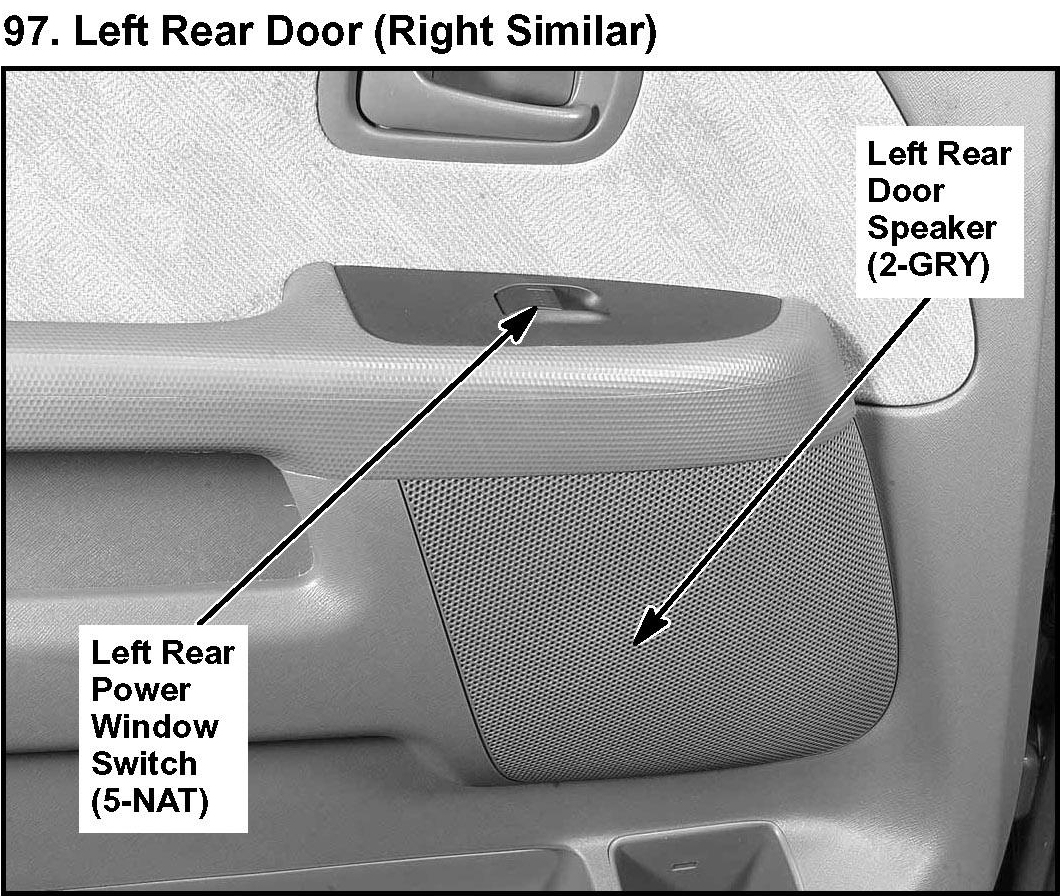 97. Left Rear Door (Right Similar)

Left Rear Door Speaker (2-GRY)

Left Rear Power Window Switch (5-NAT)