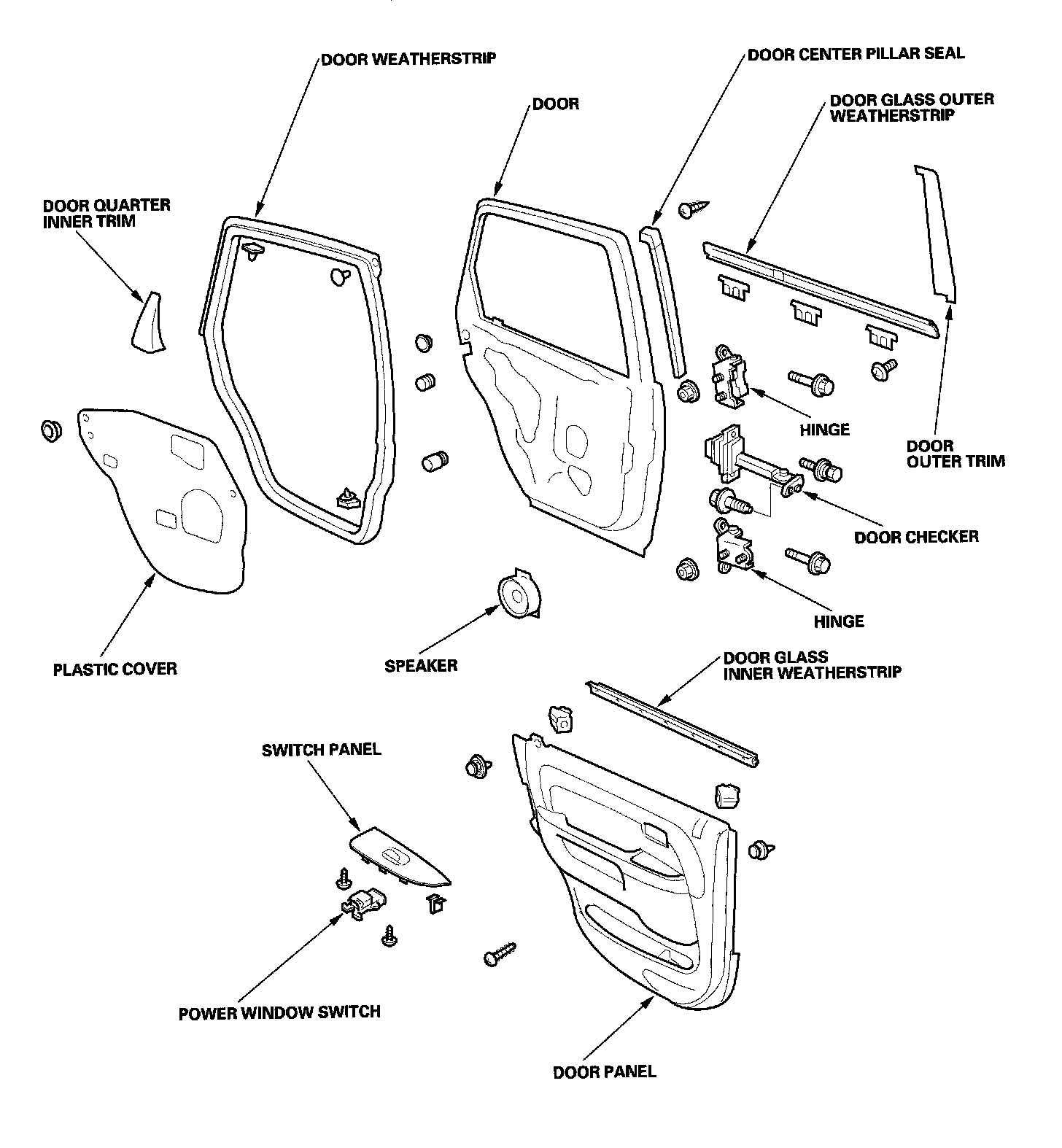 DOOR WEATHERSTRIP

DOOR CENTER PILLAR SEAL

DOOR

DOOR GLASS OUTER WEATHERSTRIP

DOOR QUARTER INNER TRIM

HINGE

DOOR OUTER TRIM

DOOR CHECKER

HINGE

PLASTIC COVER

SPEAKER

DOOR GLASS INNER WEATHERSTRIP

SWITCH PANEL

POWER WINDOW SWITCH

DOOR PANEL