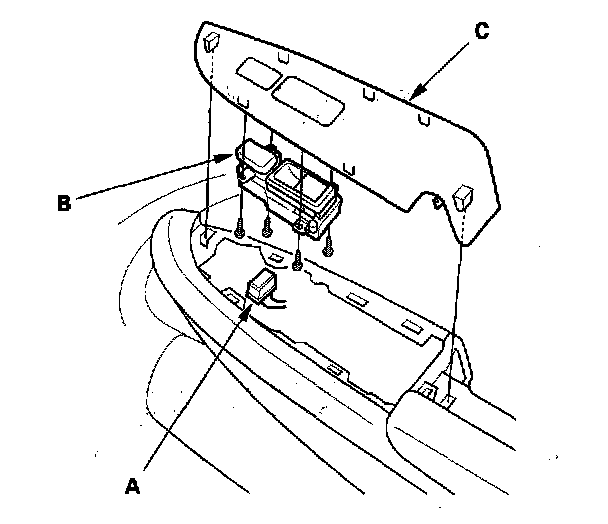 C

B

A