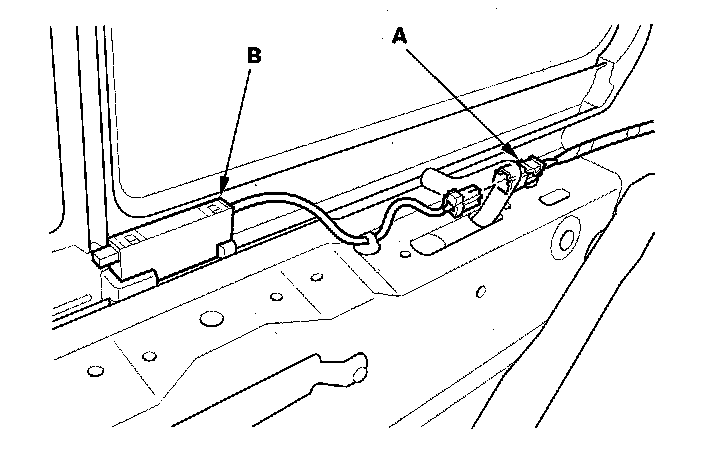 B

A