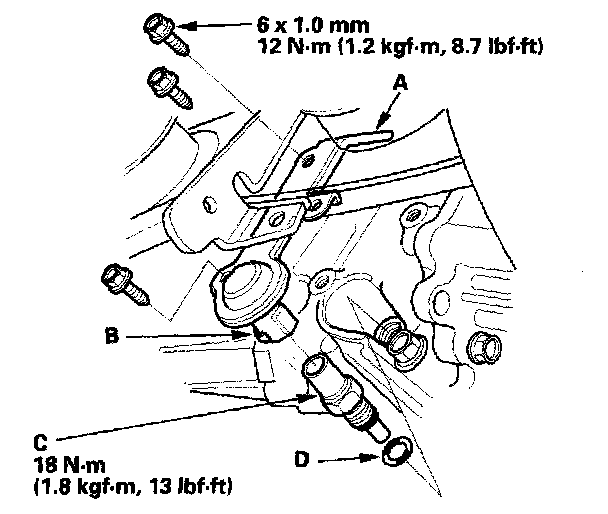 6 x 1.0 mm
12 N·m (1.2 kgf·m, 8.7 lbf·ft)

A

B

C
18 N·m
(1.8 kgf·m, 13 lbf·ft)

D