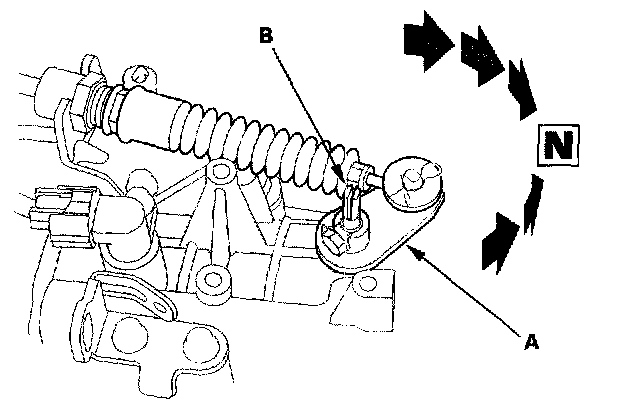 B

N

A