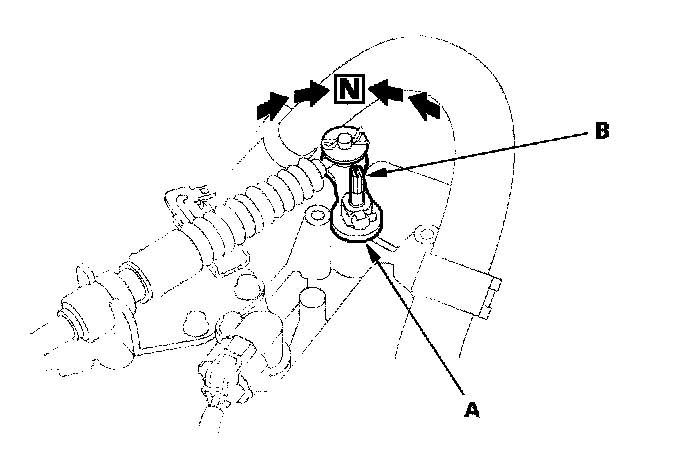 N
B
A