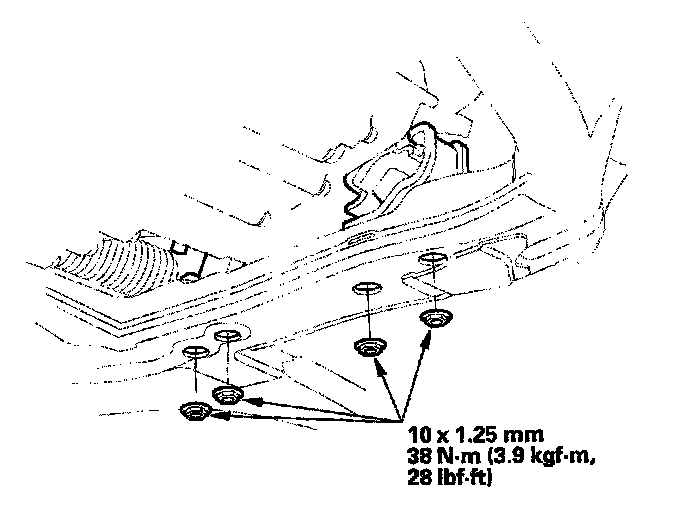 10 x 1.25 mm
38 N·m (3.9 kgf·m,
28 lbf·ft)