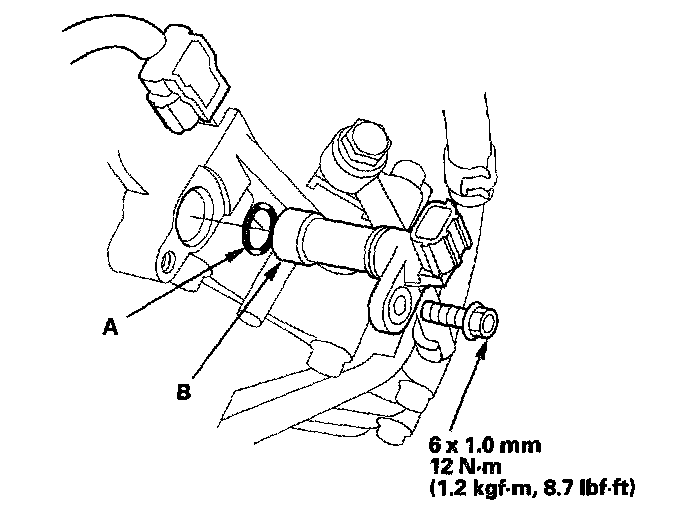 A

B

6 x 1.0 mm
12 N·m
(1.2 kgf·m, 8.7 lbf·ft)