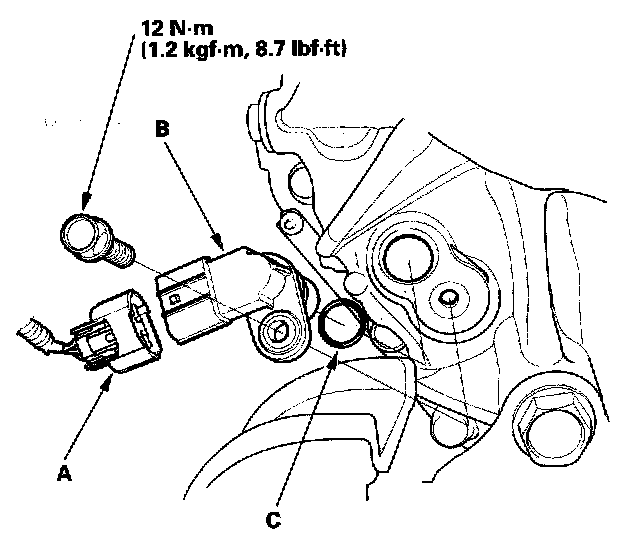 12 N·m
(1.2 kgf·m, 8.7 lbf·ft)

B

A

C