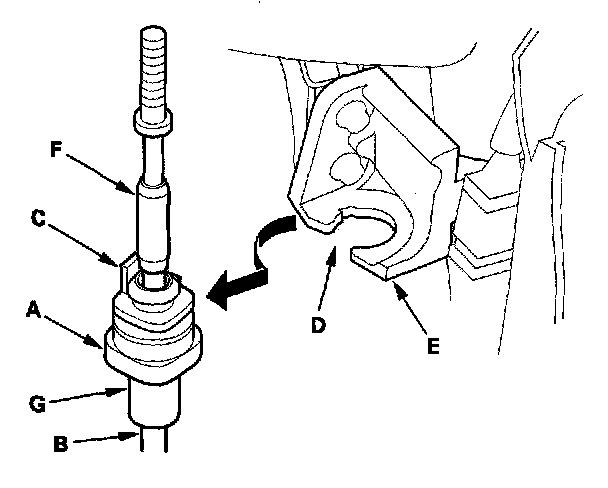 F
C
A
G
B
D
E