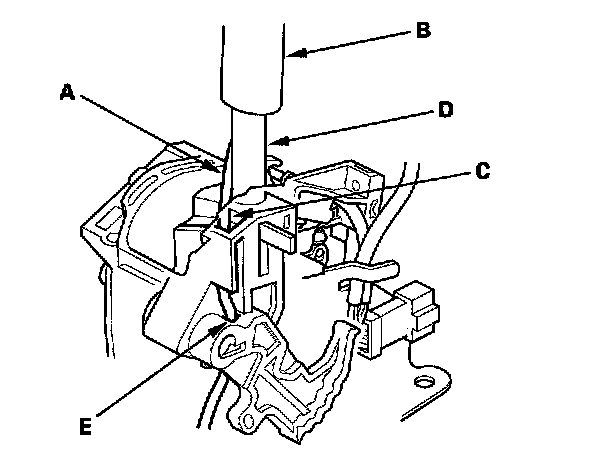 B
A
D
C
E