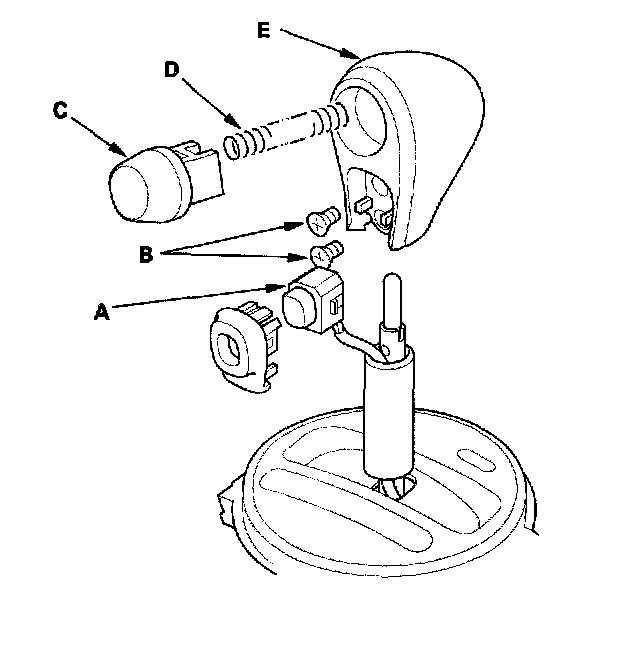 E
D
C
B
A