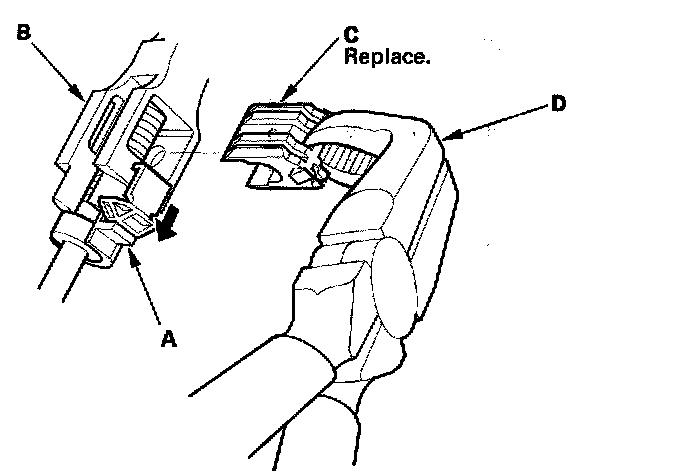 B

C
Replace.

D

A