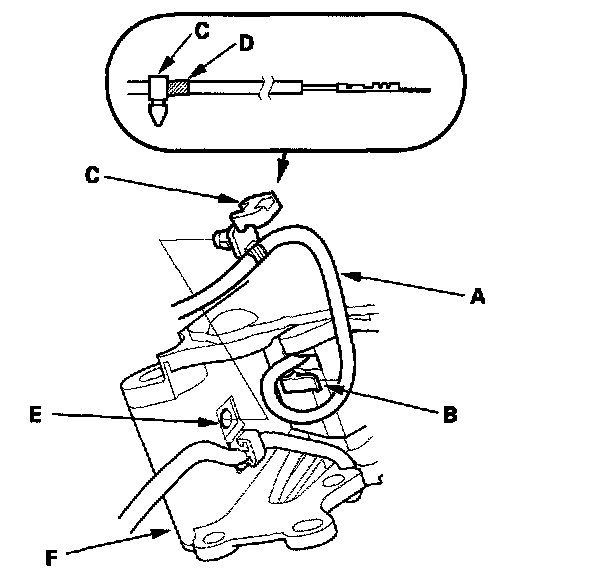 C
D
C
A
B
E
F