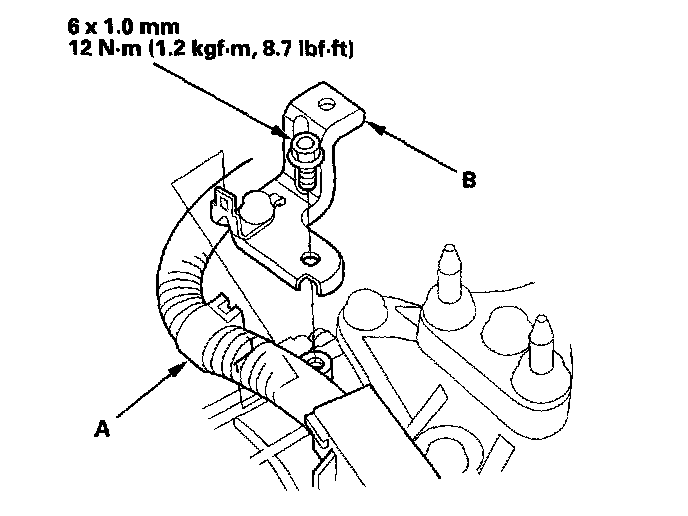 6 x 1.0 mm
12 N·m (1.2 kgf·m, 8.7 lbf·ft)

B

A