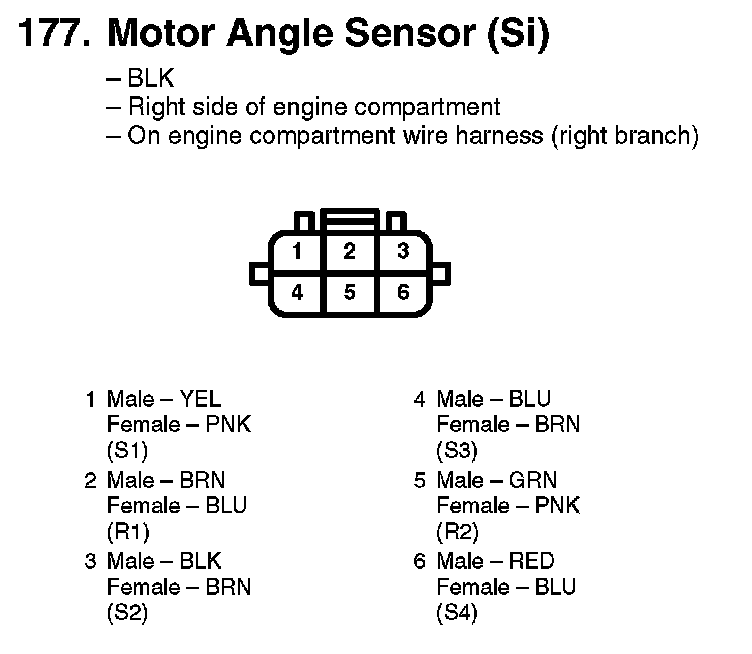 177. Motor Angle Sensor (Si)

– BLK
– Right side of engine compartment
– On engine compartment wire harness (right branch)

1 2 3
4 5 6

1 Male – YEL
Female – PNK
(S1)

2 Male – BRN
Female – BLU
(R1)

3 Male – BLK
Female – BRN
(S2)

4 Male – BLU
Female – BRN
(S3)

5 Male – GRN
Female – PNK
(R2)

6 Male – RED
Female – BLU
(S4)