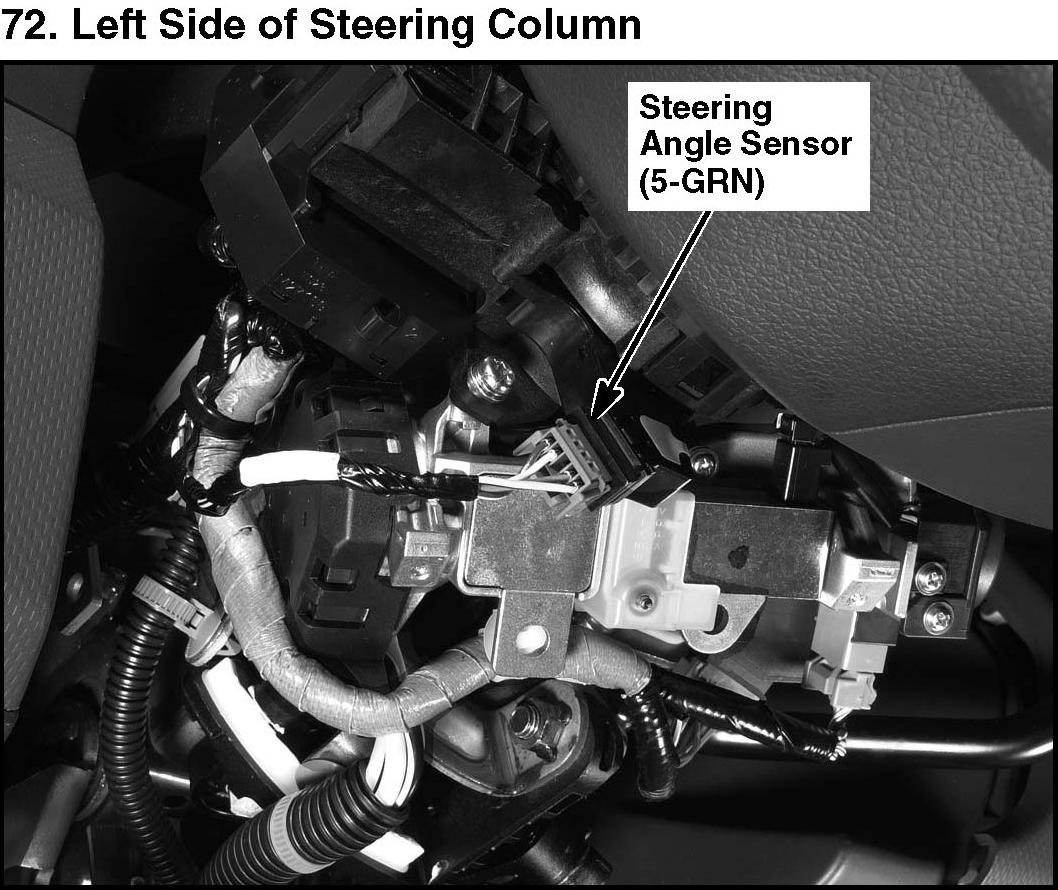 72. Left Side of Steering Column

Steering Angle Sensor (5-GRN)