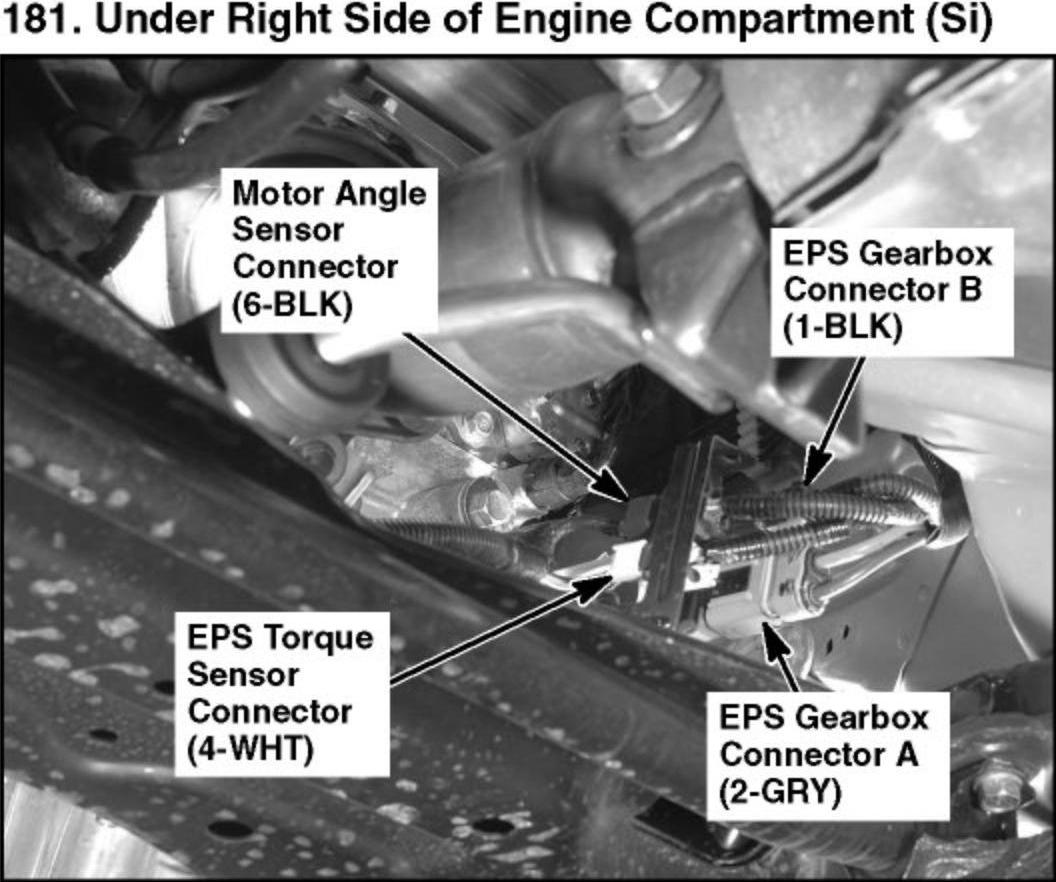 181. Under Right Side of Engine Compartment (Si)

Motor Angle Sensor Connector (6-BLK)

EPS Gearbox Connector B (1-BLK)

EPS Torque Sensor Connector (4-WHT)

EPS Gearbox Connector A (2-GRY)