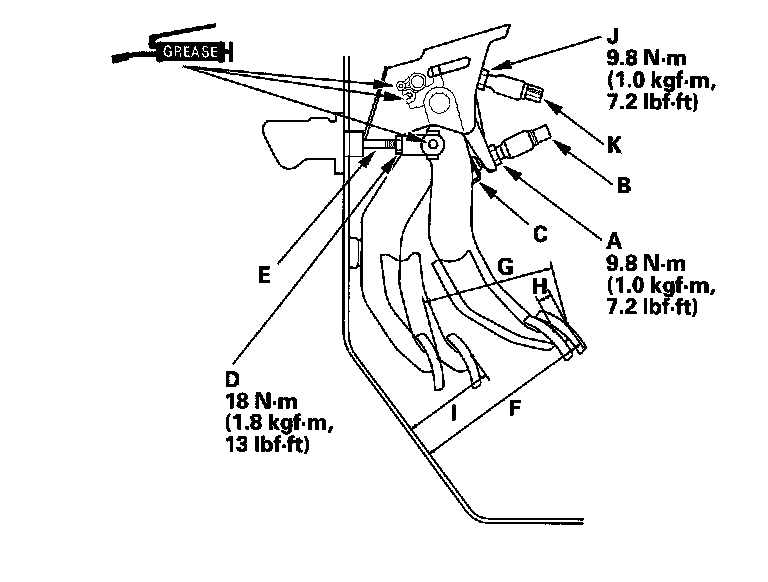 GREASE

J
9.8 N·m
(1.0 kgf·m,
7.2 lbf·ft)

K

B

C

A
9.8 N·m
(1.0 kgf·m,
7.2 lbf·ft)

E

G

H

D
18 N·m
(1.8 kgf·m,
13 lbf·ft)

I

F