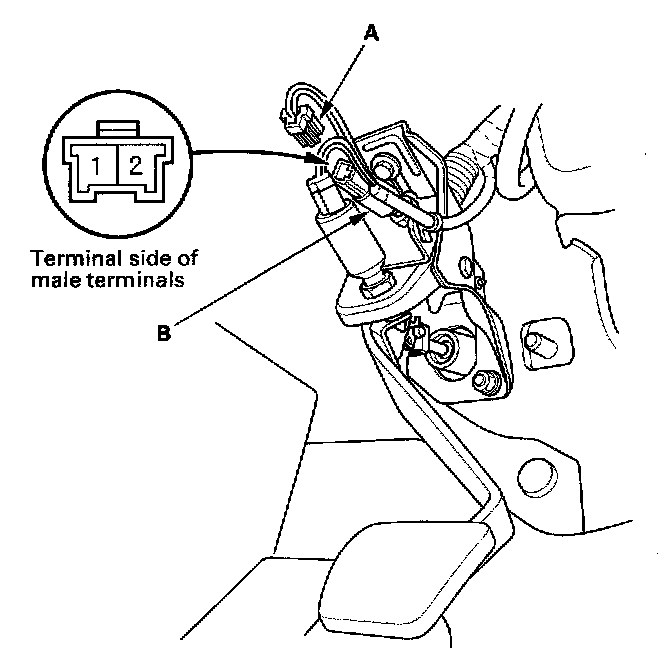 A

1 2

Terminal side of male terminals

B