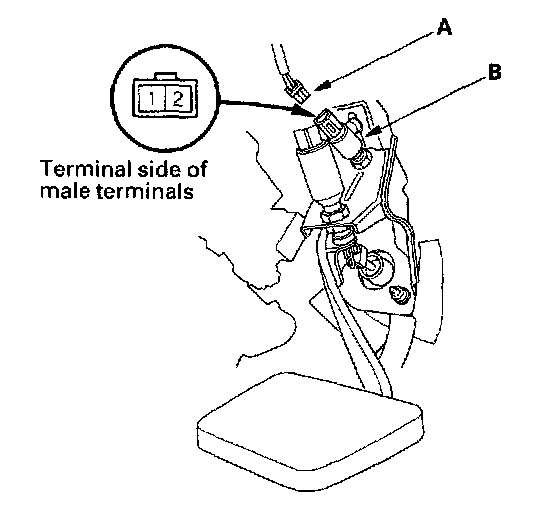 A

B

1 2

Terminal side of male terminals