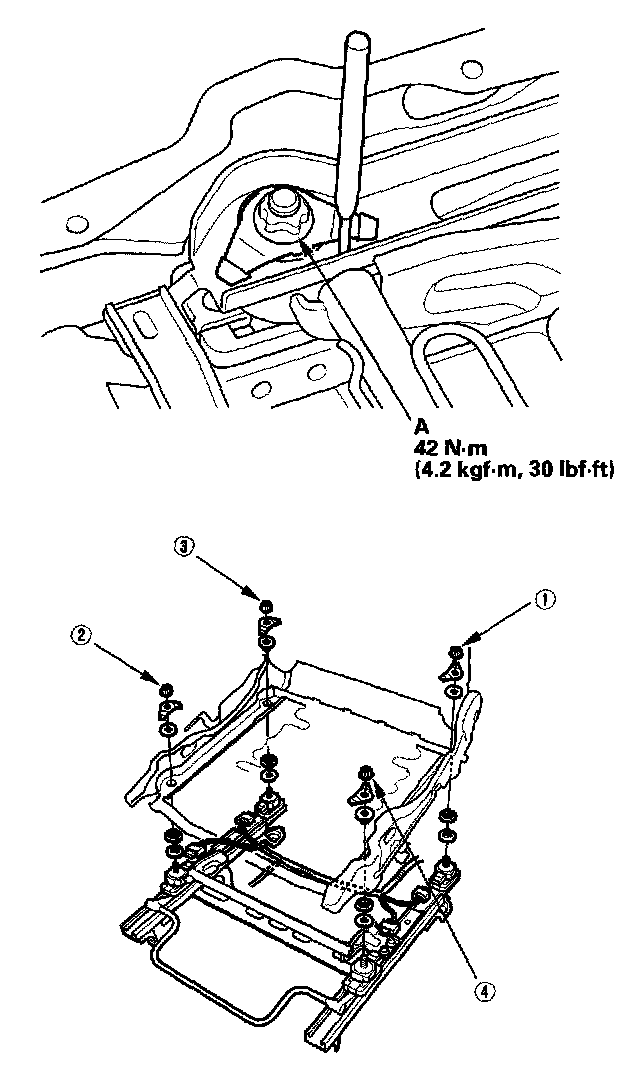 A
42 N·m
(4.2 kgf·m, 30 lbf·ft)

③
①
②
④