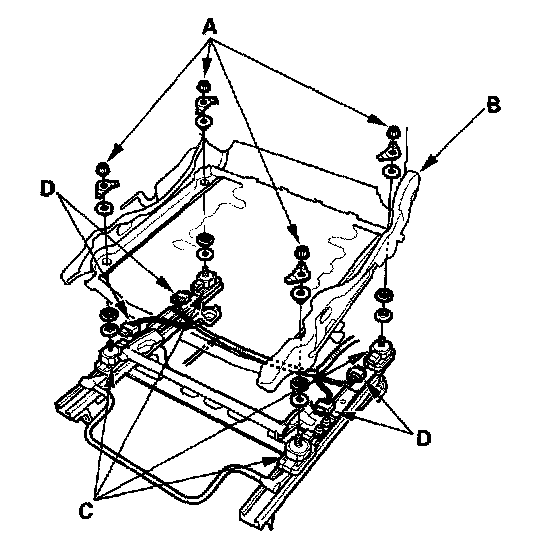 A
B
D
D
C