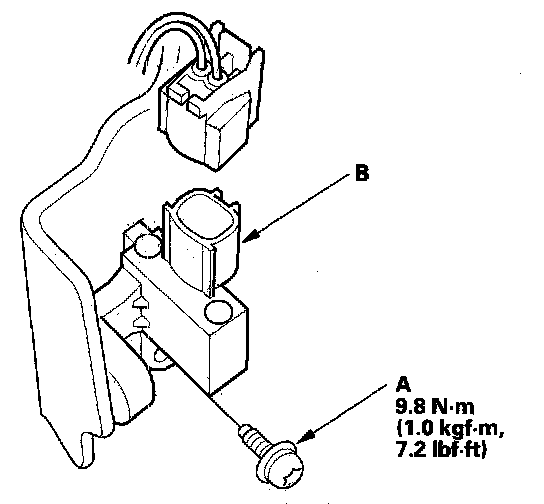 B

A
9.8 N·m
(1.0 kgf·m,
7.2 lbf·ft)