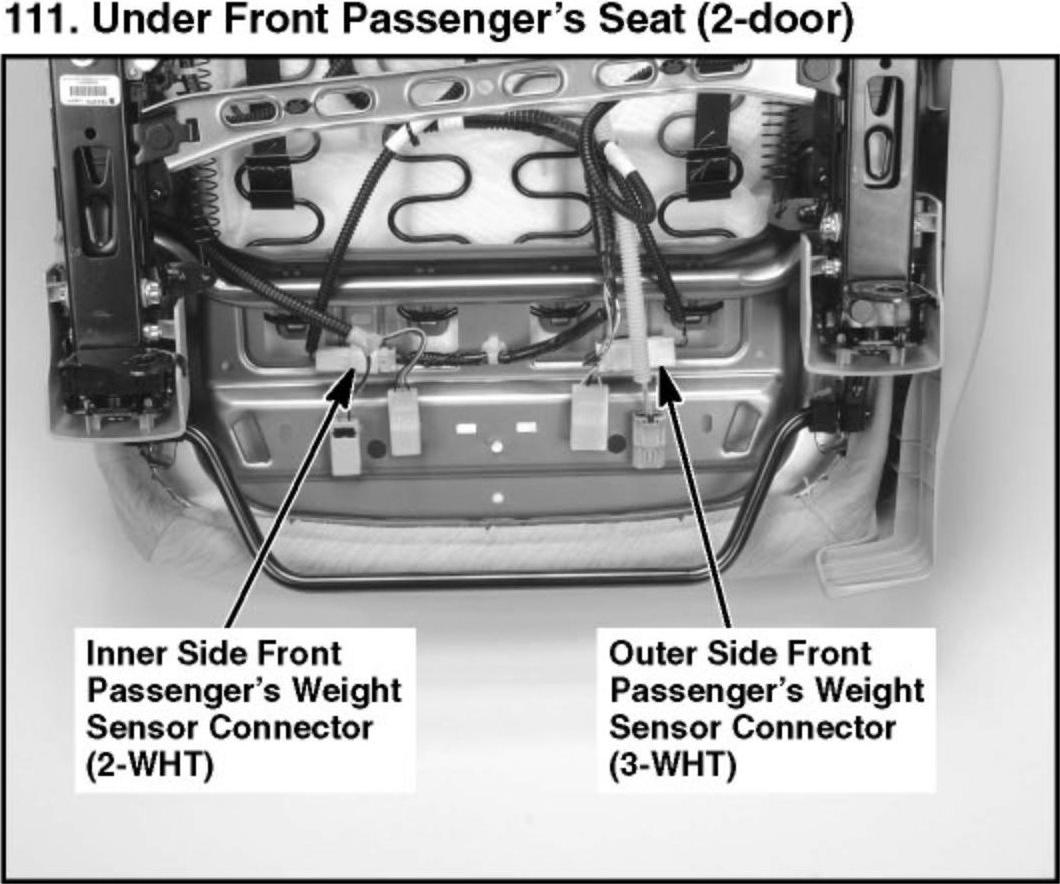 111. Under Front Passenger's Seat (2-door)

Inner Side Front Passenger's Weight Sensor Connector (2-WHT)

Outer Side Front Passenger's Weight Sensor Connector (3-WHT)