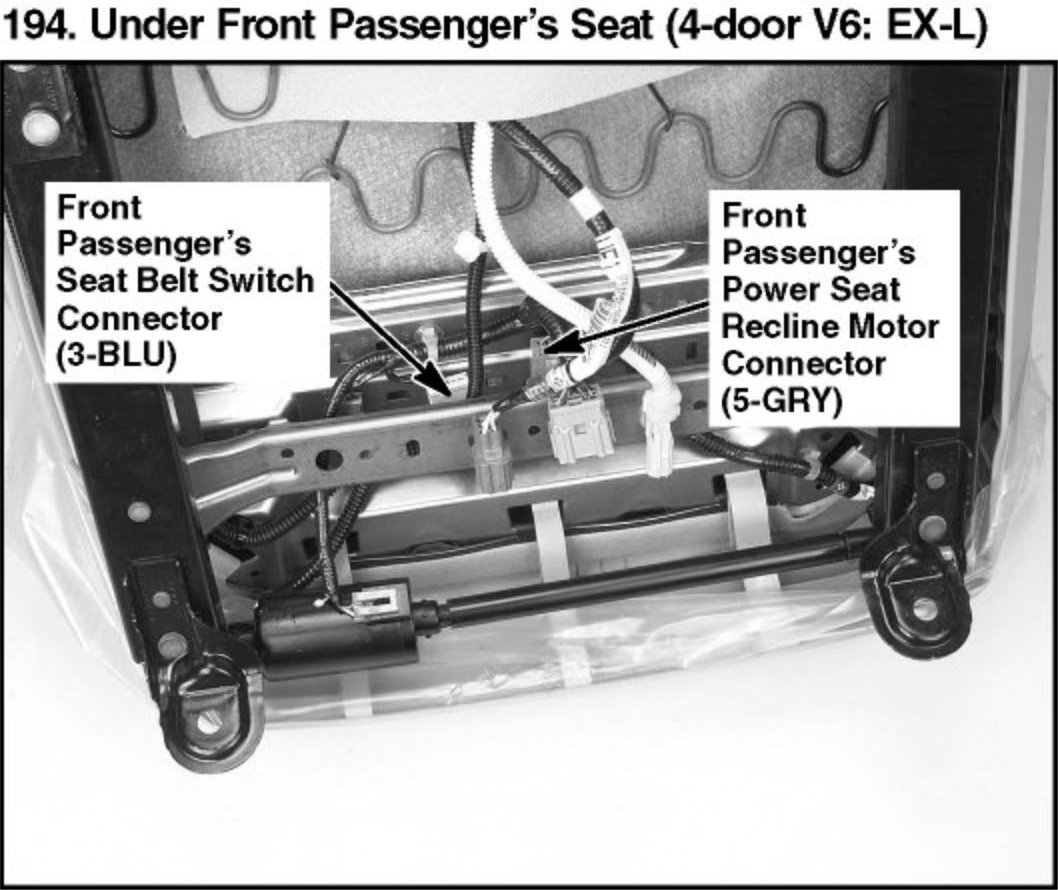 194. Under Front Passenger's Seat (4-door V6: EX-L)

Front Passenger's Seat Belt Switch Connector (3-BLU)

Front Passenger's Power Seat Recline Motor Connector (5-GRY)