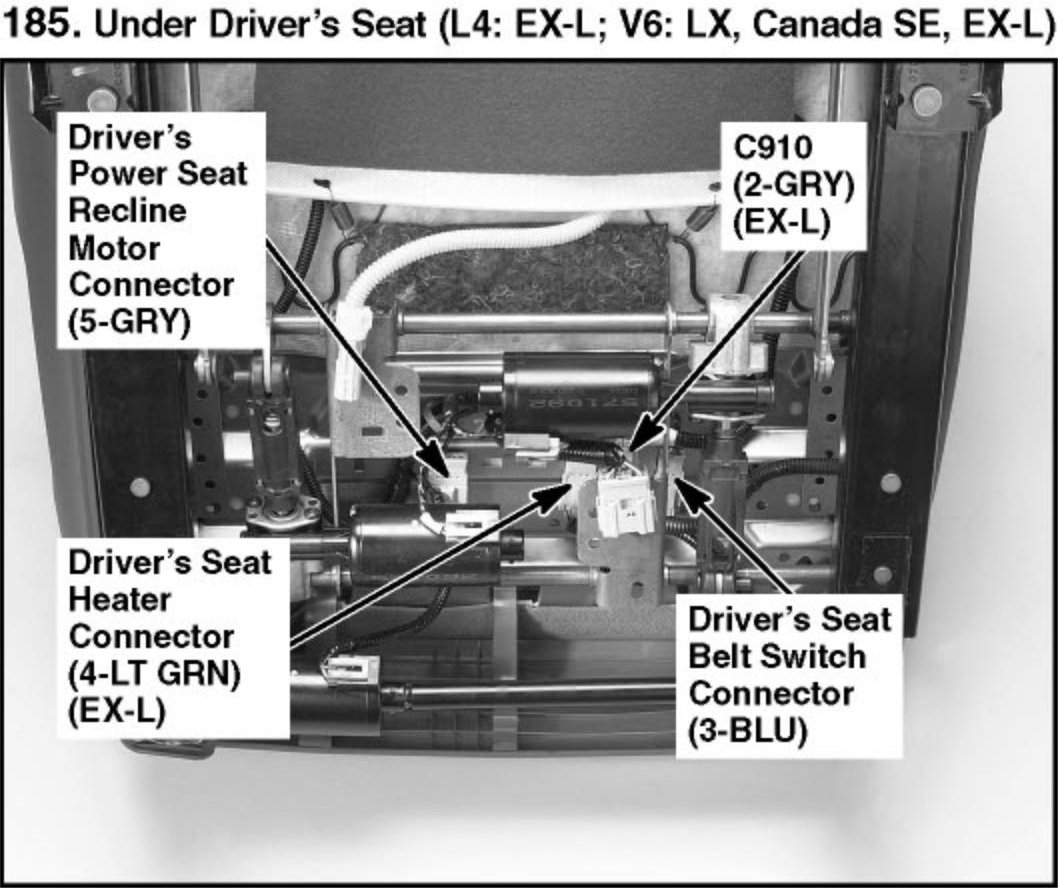 185. Under Driver's Seat (L4: EX-L; V6: LX, Canada SE, EX-L)

Driver's Power Seat Recline Motor Connector (5-GRY)

C910 (2-GRY) (EX-L)

Driver's Seat Heater Connector (4-LT GRN) (EX-L)

Driver's Seat Belt Switch Connector (3-BLU)