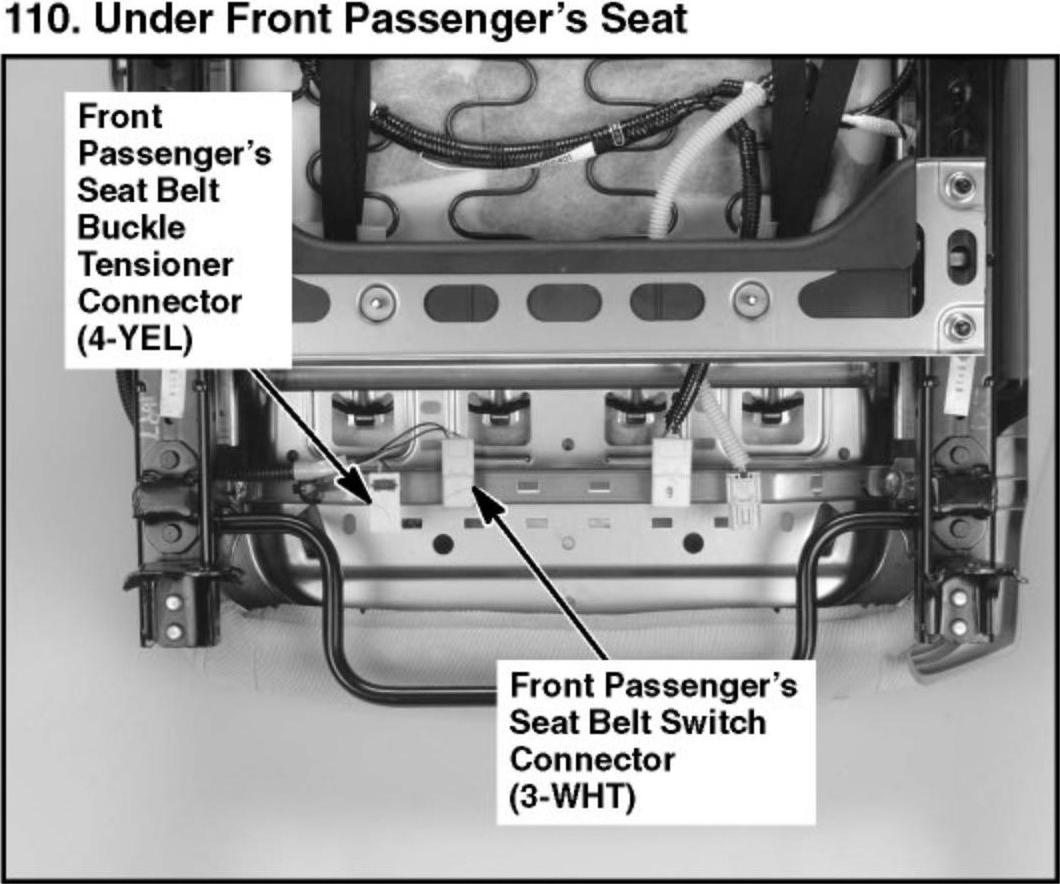 110. Under Front Passenger's Seat

Front Passenger's Seat Belt Buckle Tensioner Connector (4-YEL)

Front Passenger's Seat Belt Switch Connector (3-WHT)