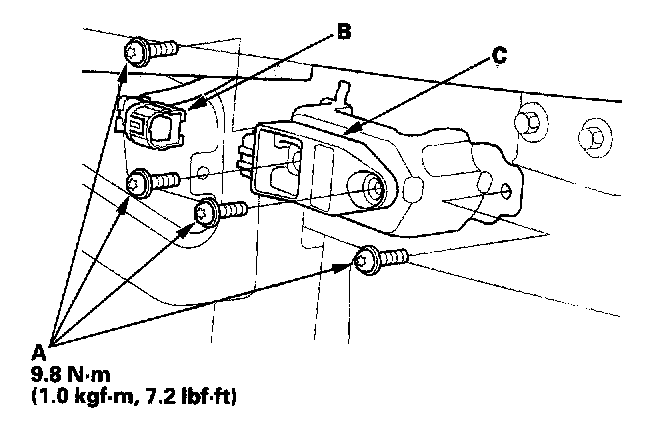 B
C
A
9.8 N·m
(1.0 kgf·m, 7.2 lbf·ft)