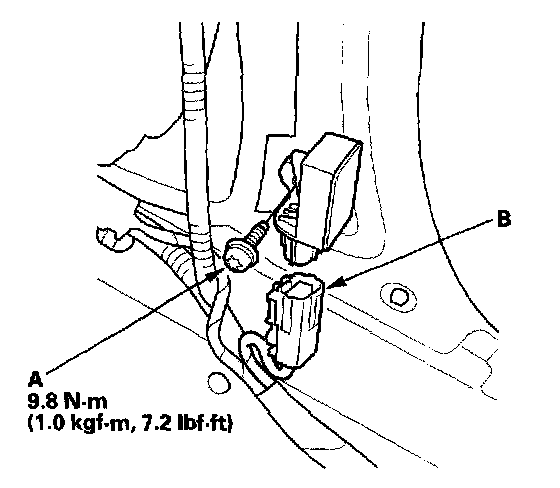 B

A
9.8 N·m
(1.0 kgf·m, 7.2 lbf·ft)