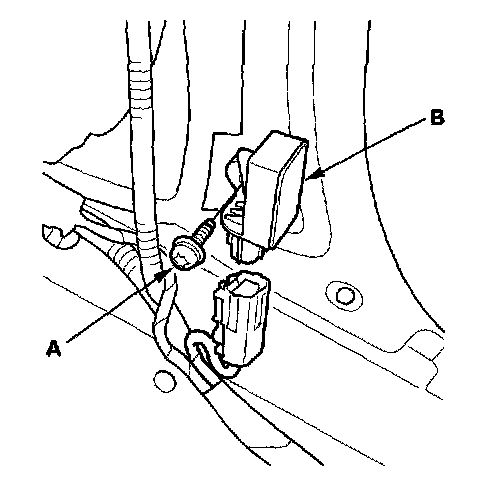 B

A