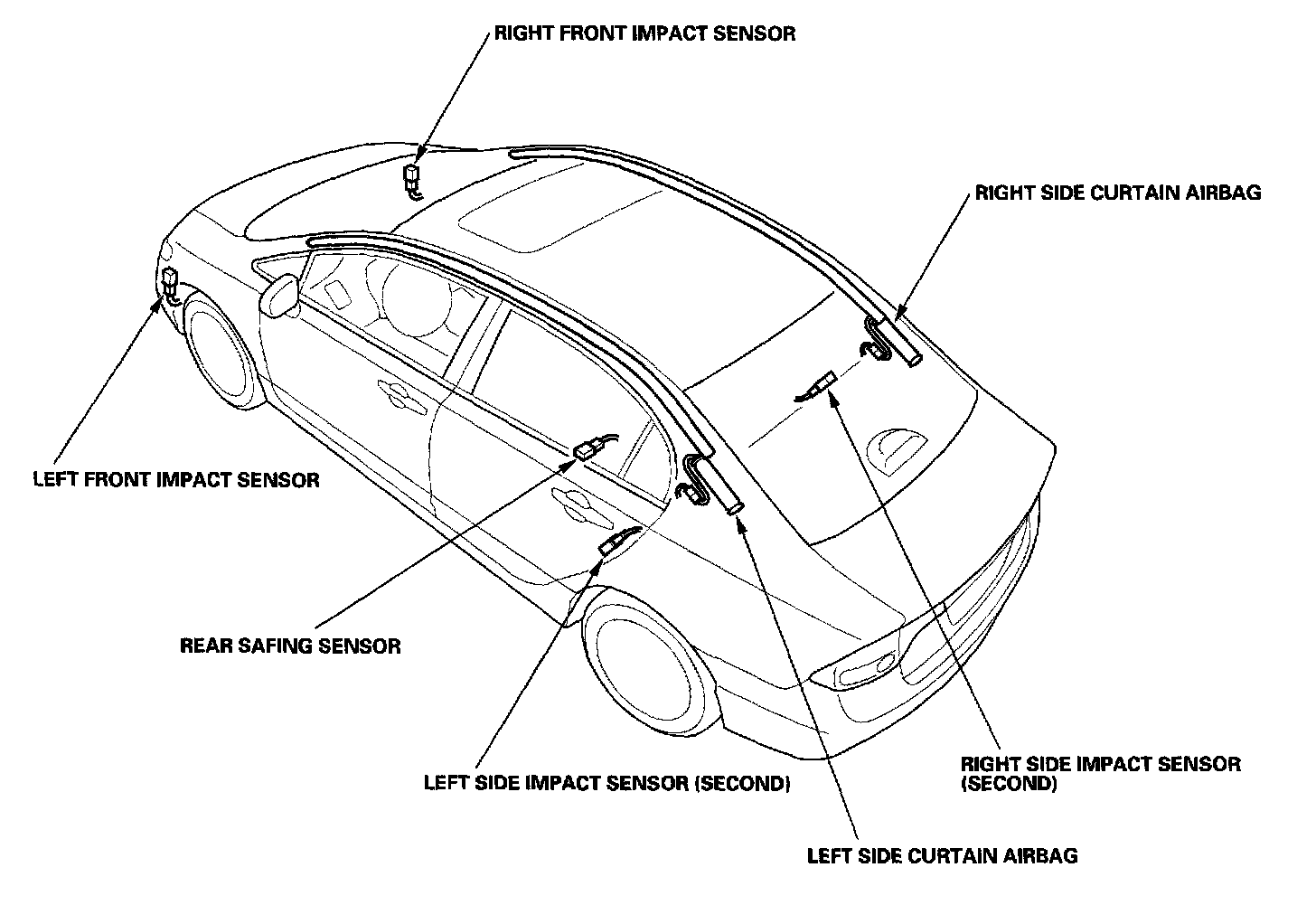 RIGHT FRONT IMPACT SENSOR

RIGHT SIDE CURTAIN AIRBAG

LEFT FRONT IMPACT SENSOR

REAR SAFING SENSOR

LEFT SIDE IMPACT SENSOR (SECOND)

RIGHT SIDE IMPACT SENSOR (SECOND)

LEFT SIDE CURTAIN AIRBAG