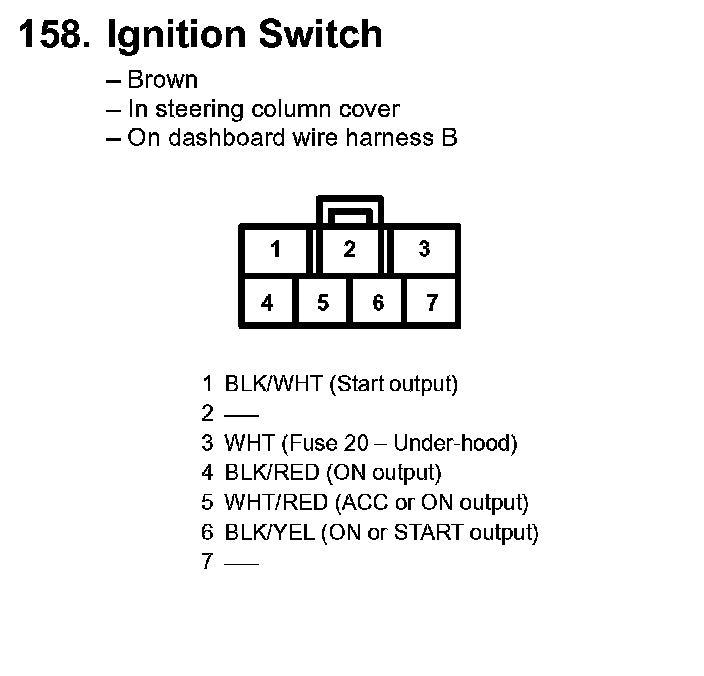 158. Ignition Switch

– Brown
– In steering column cover
– On dashboard wire harness B

1 2 3
4 5 6 7

1 BLK/WHT (Start output)
2 —
3 WHT (Fuse 20 – Under-hood)
4 BLK/RED (ON output)
5 WHT/RED (ACC or ON output)
6 BLK/YEL (ON or START output)
7 —