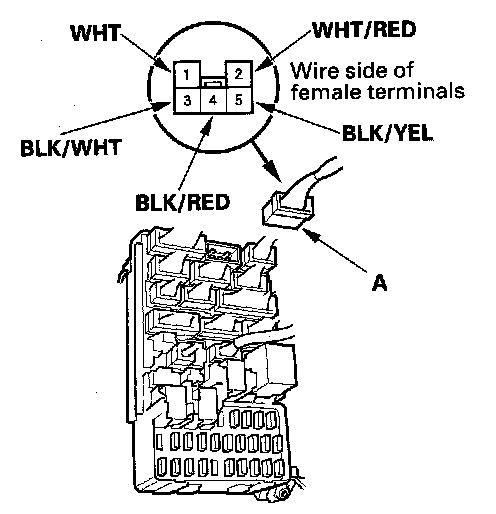 WHT
WHT/RED
1
2
3
4
5
Wire side of female terminals
BLK/WHT
BLK/YEL
BLK/RED
A