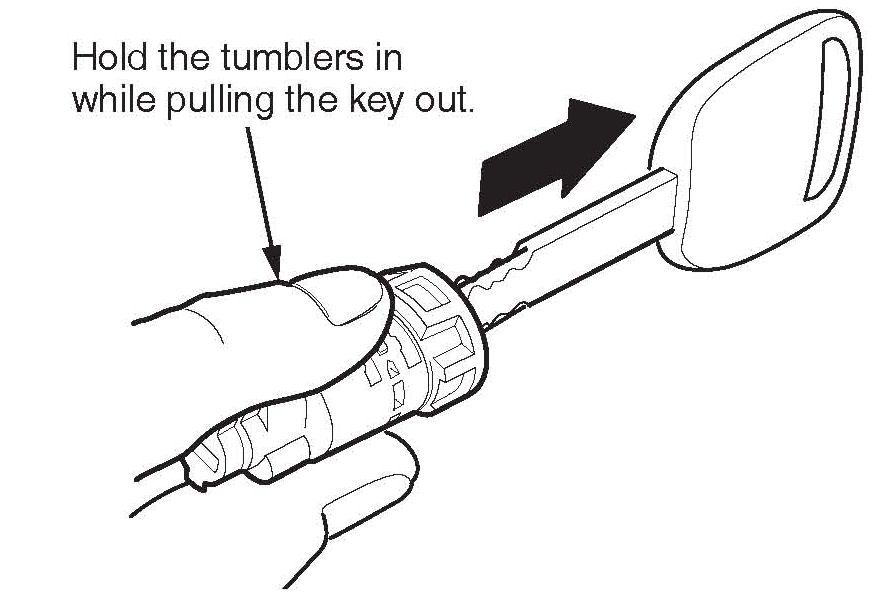 Hold the tumblers in while pulling the key out.