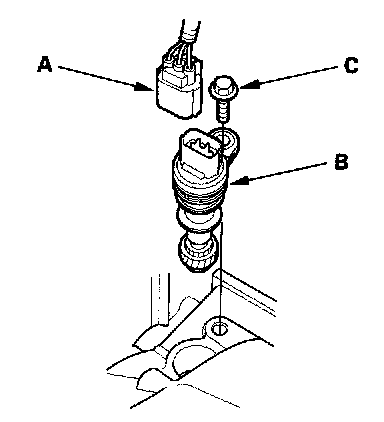 A
C
B