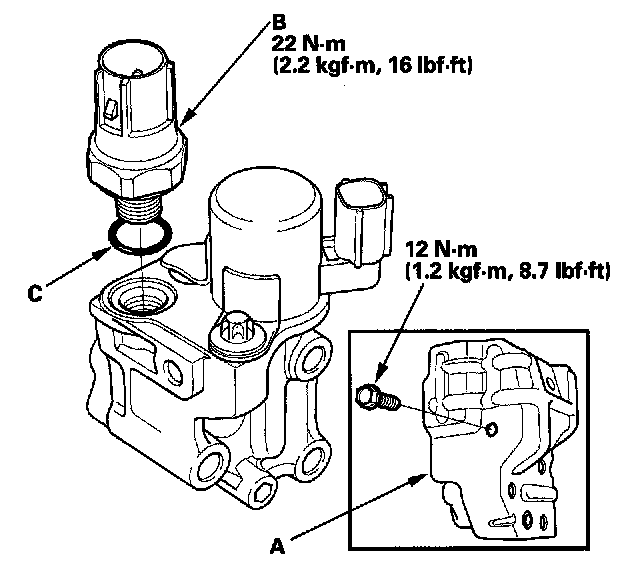 B
22 N·m
(2.2 kgf·m, 16 lbf·ft)

C

12 N·m
(1.2 kgf·m, 8.7 lbf·ft)

A