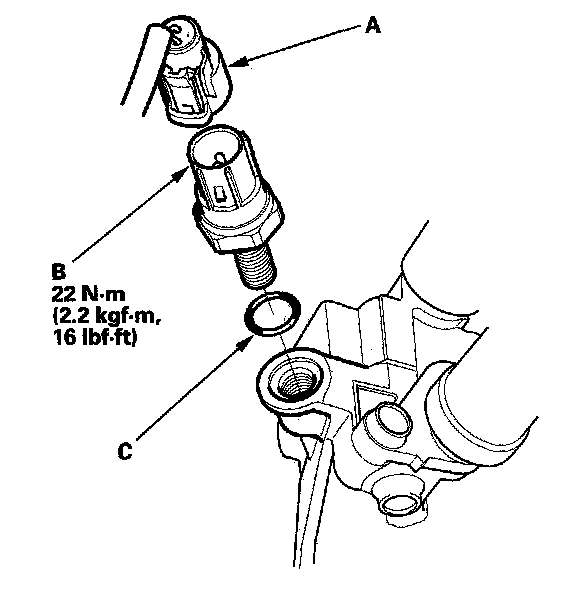 A

B
22 N·m
(2.2 kgf·m,
16 lbf·ft)

C