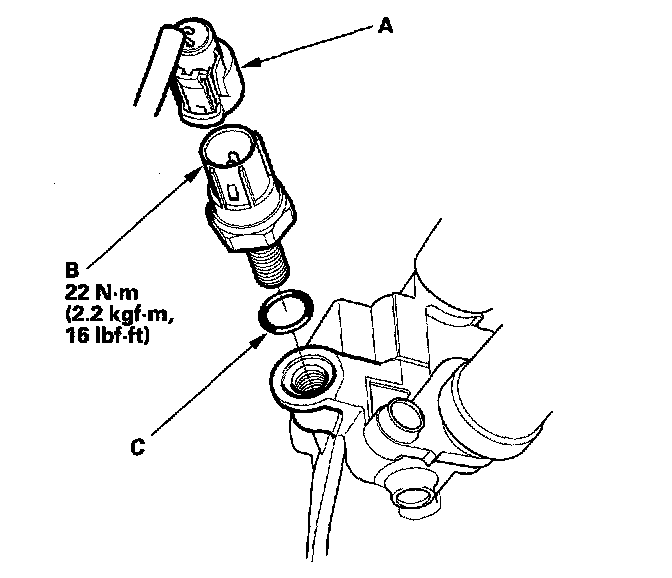 A

B
22 N·m
(2.2 kgf·m,
16 lbf·ft)

C