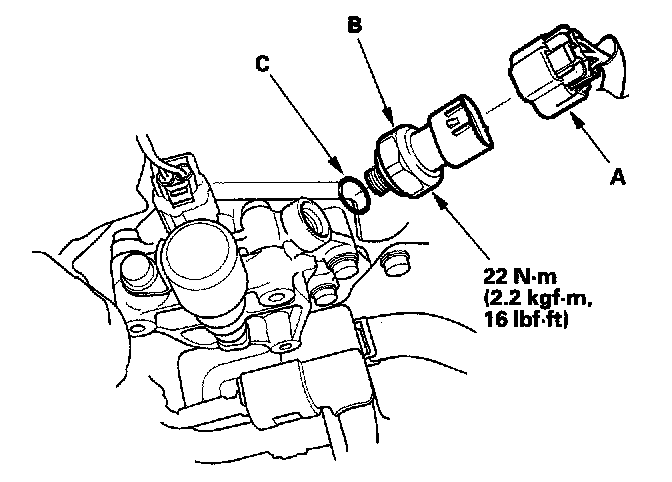 B
C
A
22 N·m
(2.2 kgf·m,
16 lbf·ft)