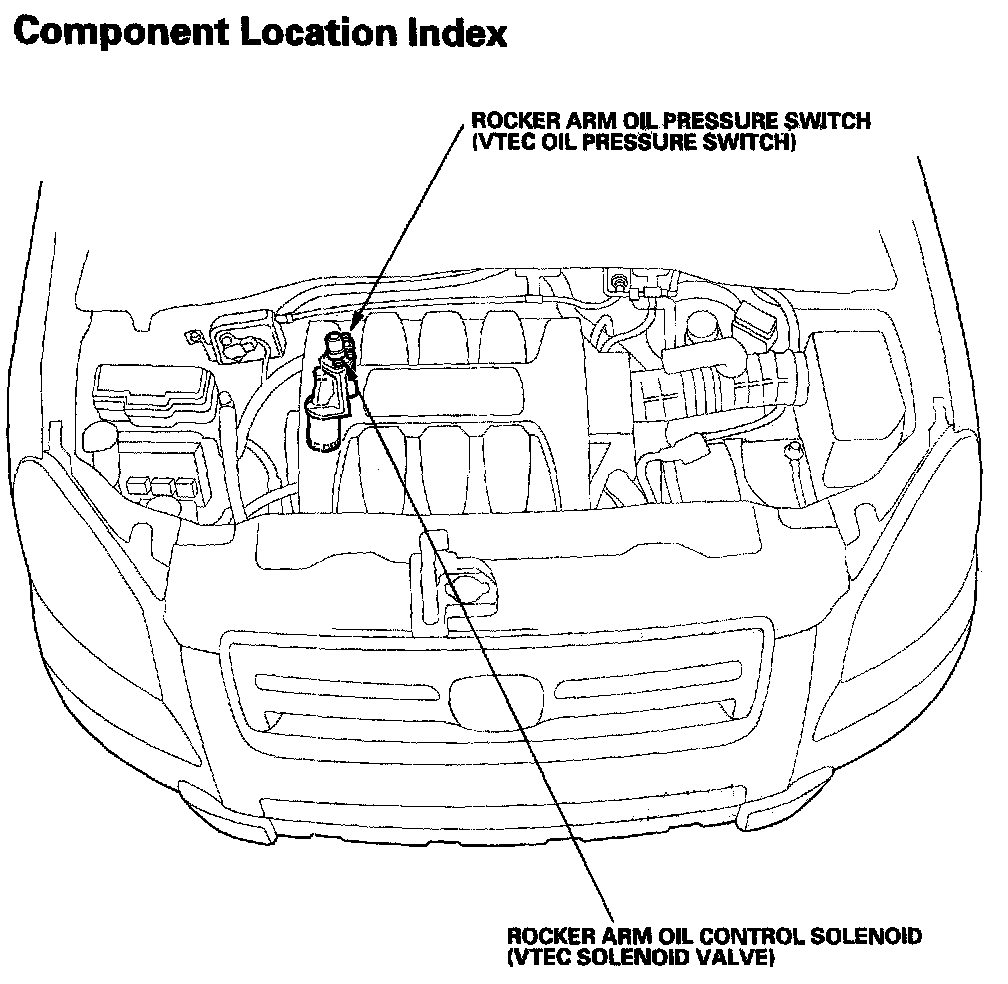 Component Location Index

ROCKER ARM OIL PRESSURE SWITCH
(VTEC OIL PRESSURE SWITCH)

ROCKER ARM OIL CONTROL SOLENOID
(VTEC SOLENOID VALVE)