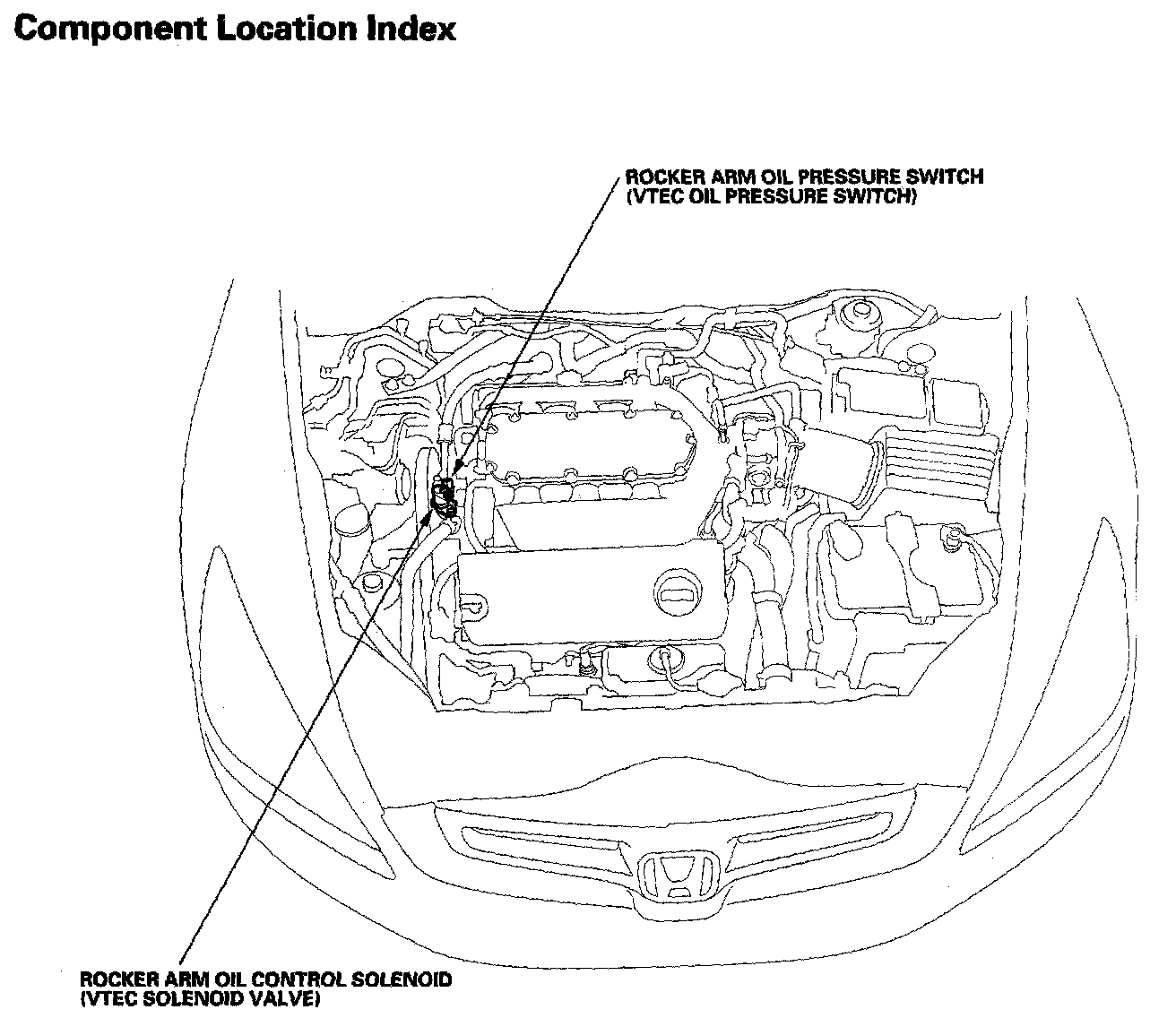 Component Location Index

ROCKER ARM OIL PRESSURE SWITCH
(VTEC OIL PRESSURE SWITCH)

ROCKER ARM OIL CONTROL SOLENOID
(VTEC SOLENOID VALVE)