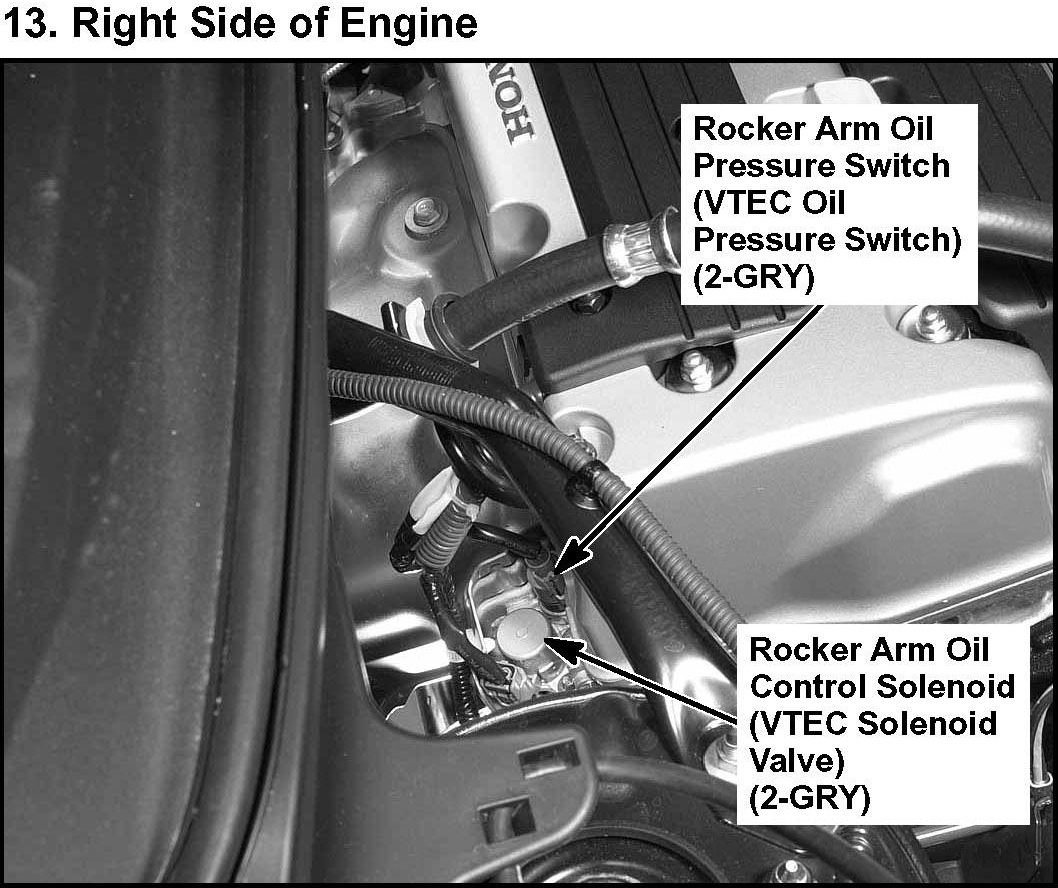 13. Right Side of Engine

HONDA

Rocker Arm Oil Pressure Switch (VTEC Oil Pressure Switch) (2-GRY)

Rocker Arm Oil Control Solenoid (VTEC Solenoid Valve) (2-GRY)