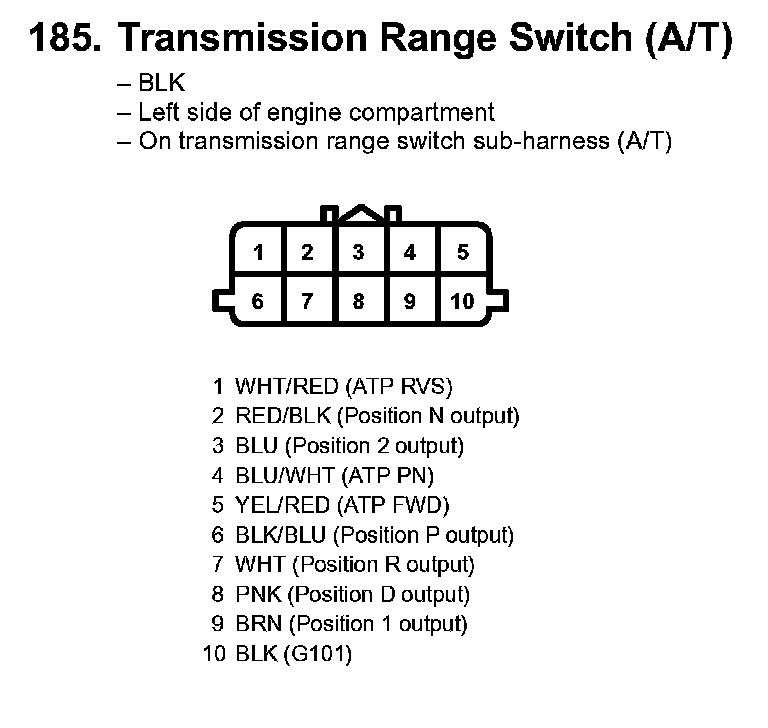 185. Transmission Range Switch (A/T)

– BLK
– Left side of engine compartment
– On transmission range switch sub-harness (A/T)

1 2 3 4 5
6 7 8 9 10

1 WHT/RED (ATP RVS)
2 RED/BLK (Position N output)
3 BLU (Position 2 output)
4 BLU/WHT (ATP PN)
5 YEL/RED (ATP FWD)
6 BLK/BLU (Position P output)
7 WHT (Position R output)
8 PNK (Position D output)
9 BRN (Position 1 output)
10 BLK (G101)