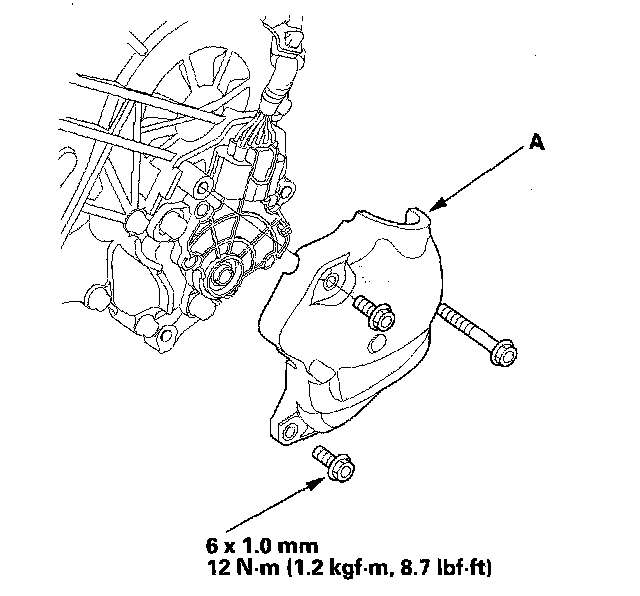 A

6 x 1.0 mm
12 N·m (1.2 kgf·m, 8.7 lbf·ft)